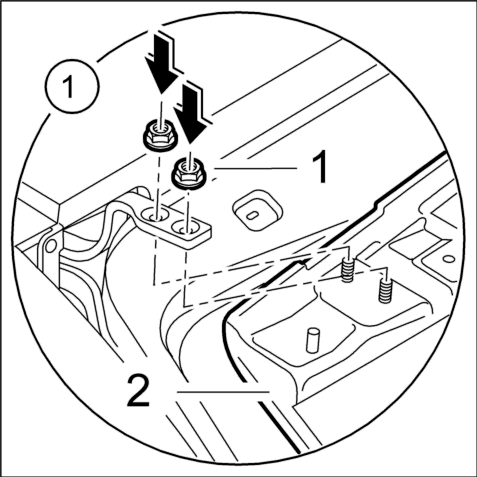 1

1

2