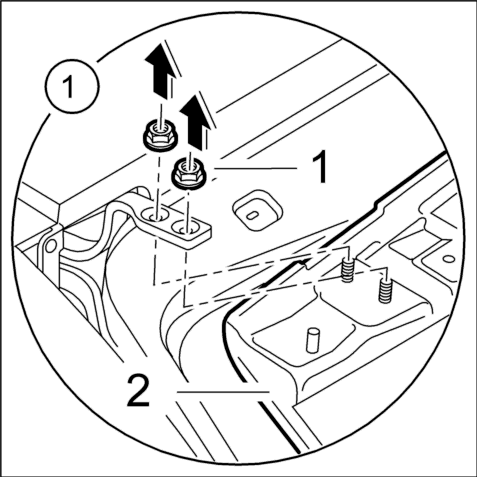 1
1
2