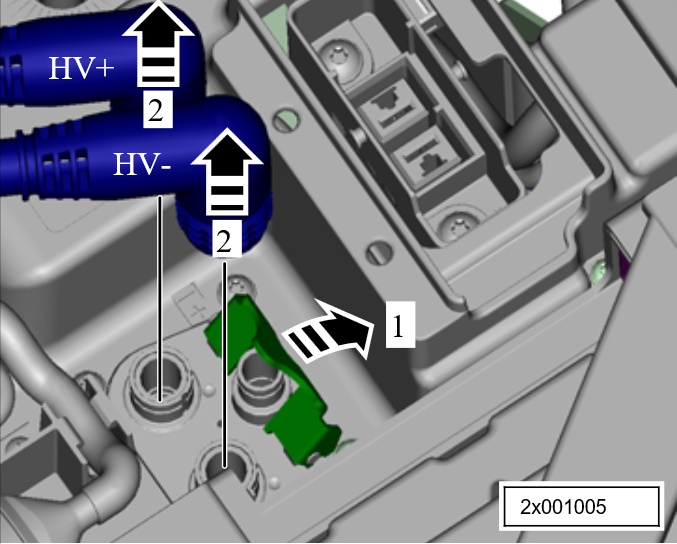 HV+
2
HV-
2
1
2x001005