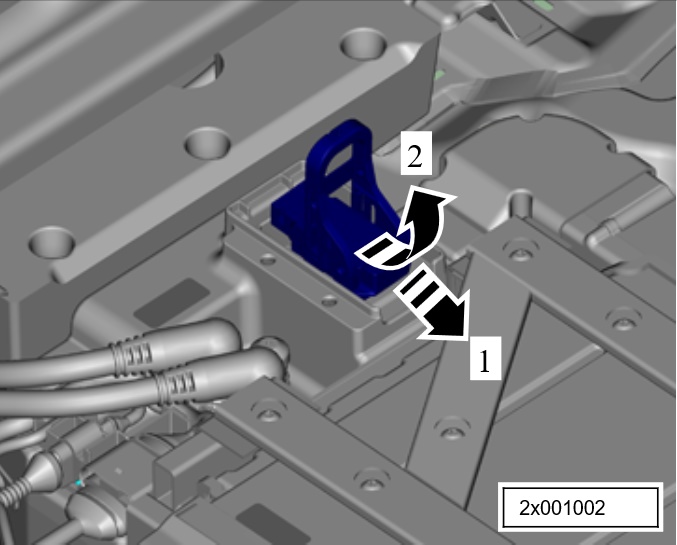 2
1
2x001002