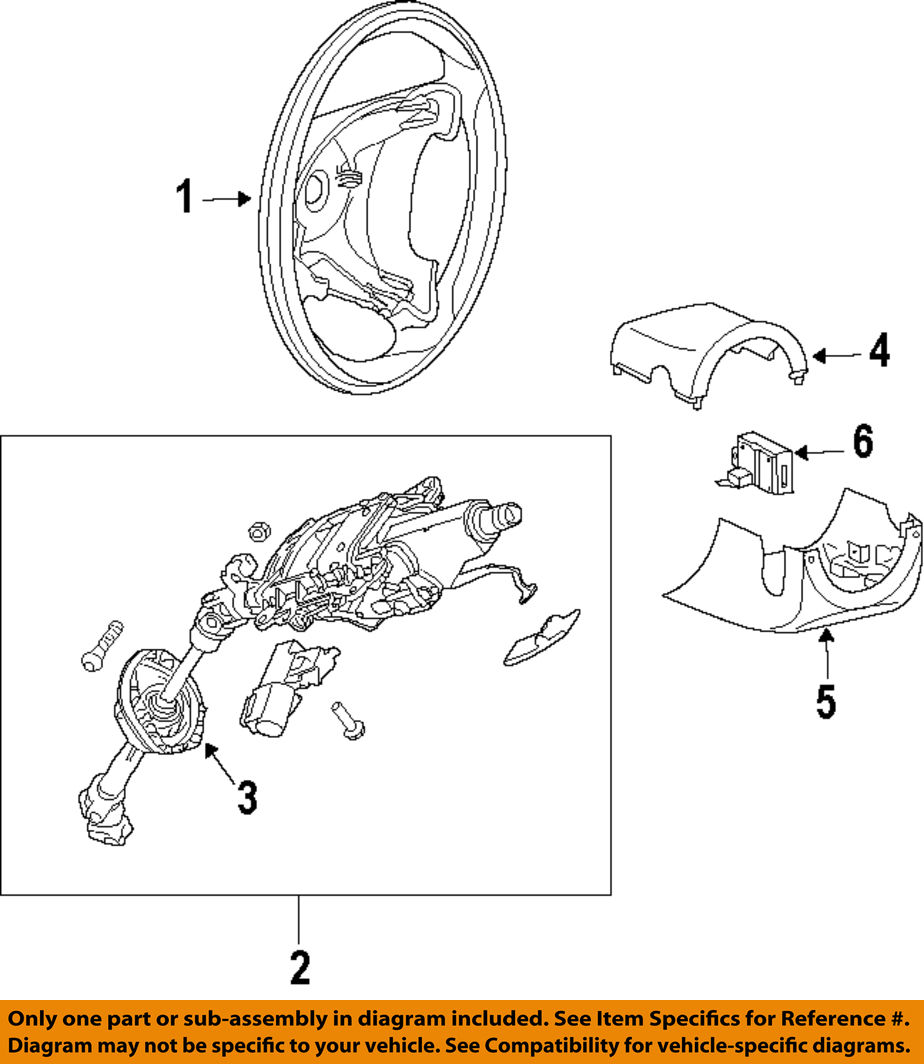 1

4

6

5

3

2

Only one part or sub-assembly in diagram included. See Item Specifics for Reference #.
Diagram may not be specific to your vehicle. See Compatibility for vehicle-specific diagrams.