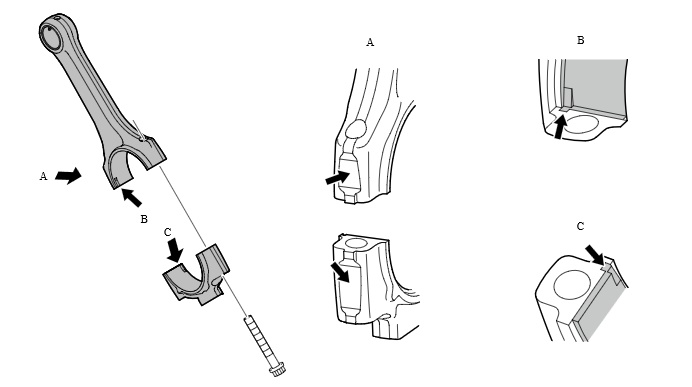 A
B
C
A
B
C