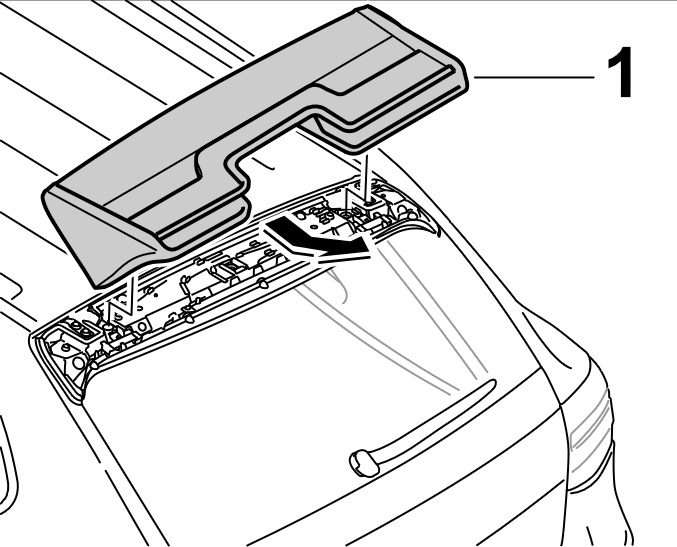 1