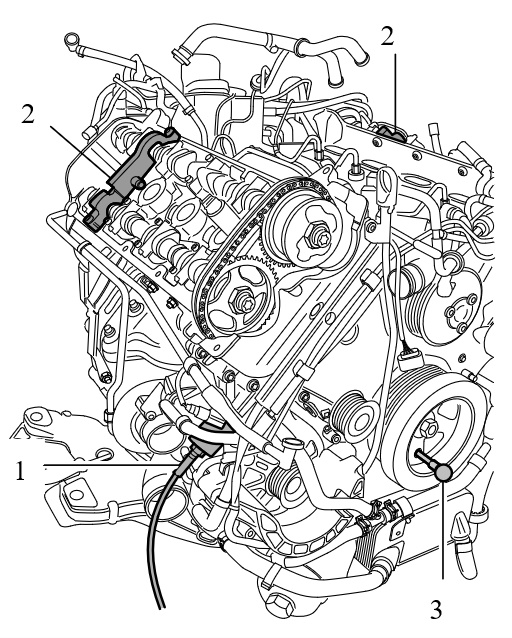 2
2
1
3