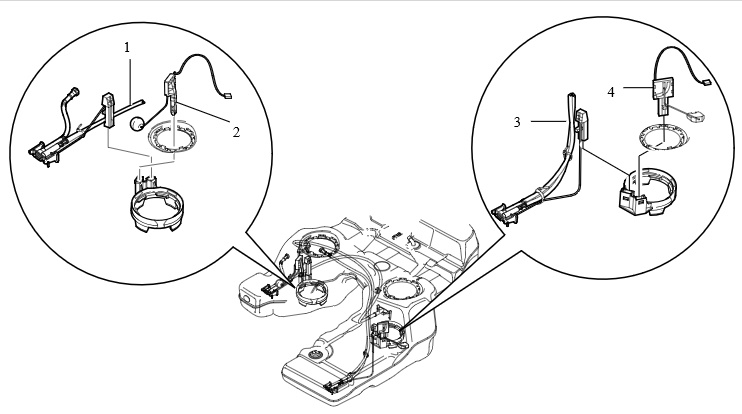 1
2
3
4