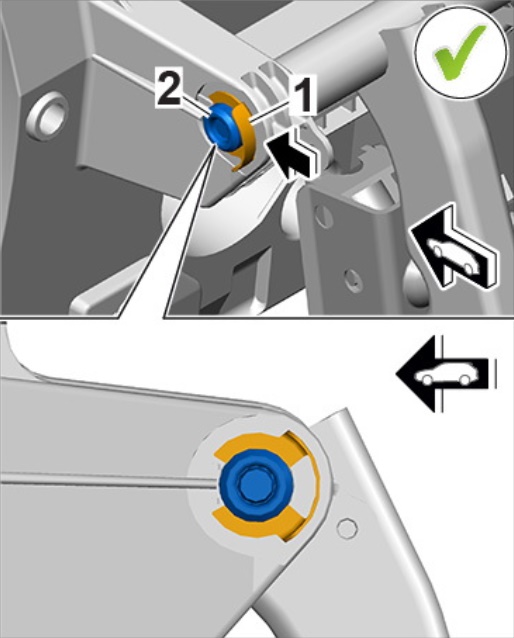 2
1