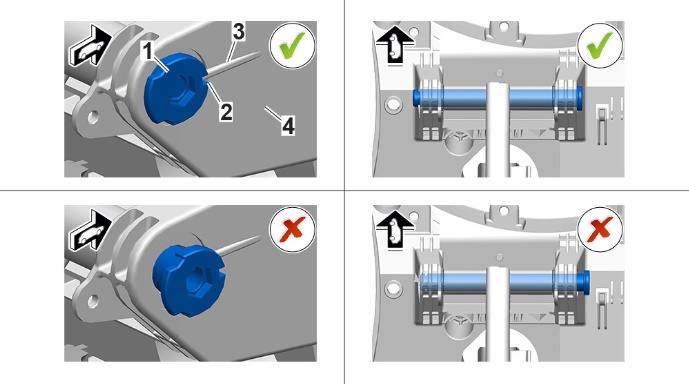 1
3
2
4