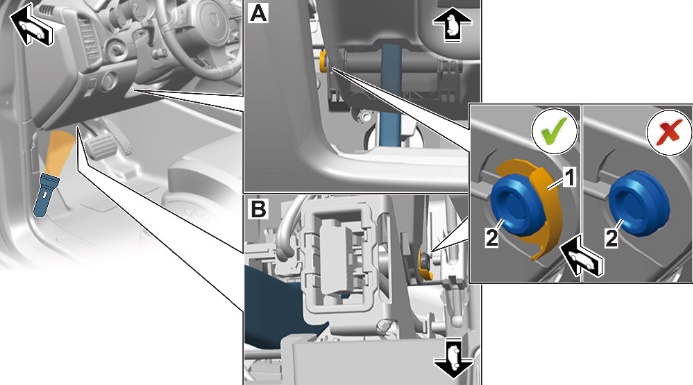 A
B
1
2
2