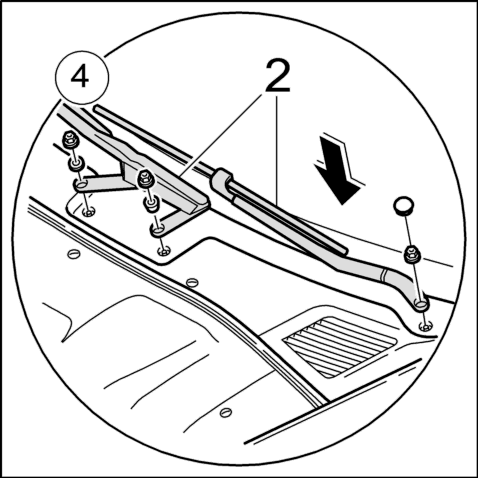 4
2