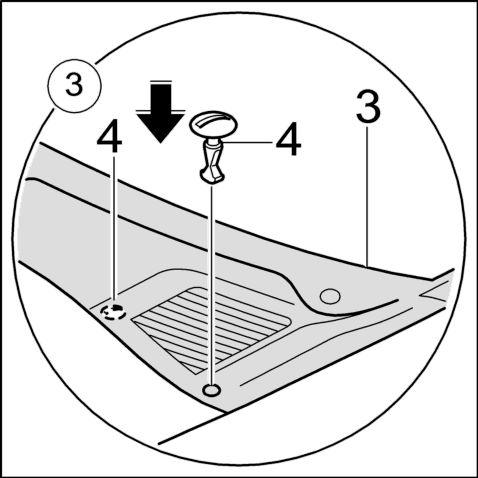 3
4
4
3