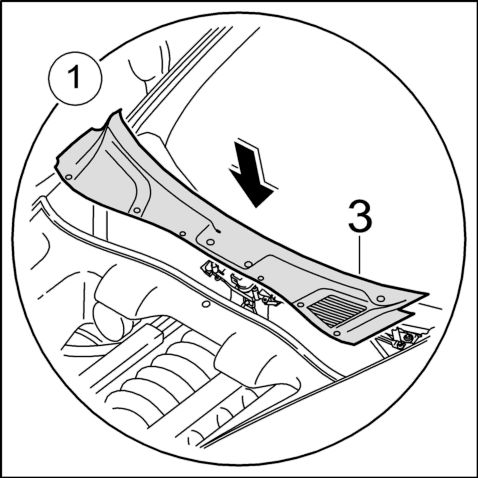 1
3