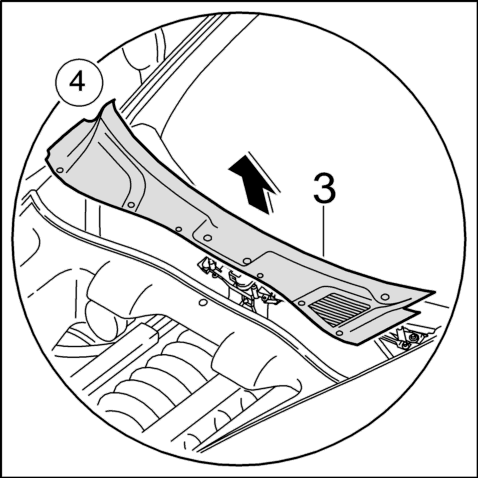 4
3