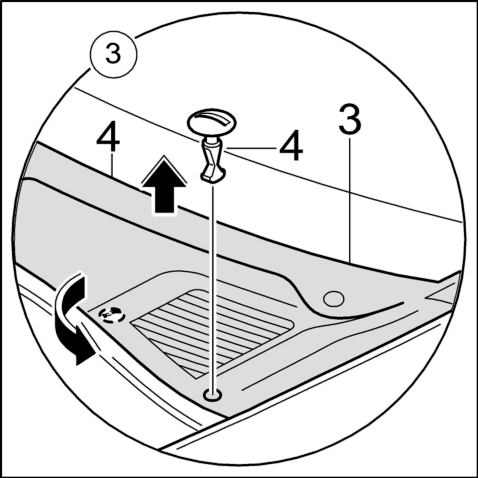 3
4
4
3