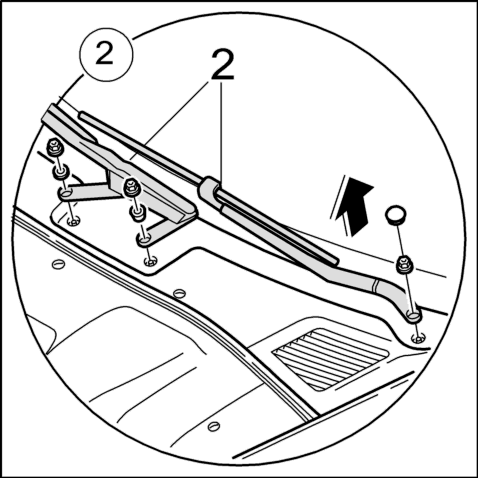 2
2