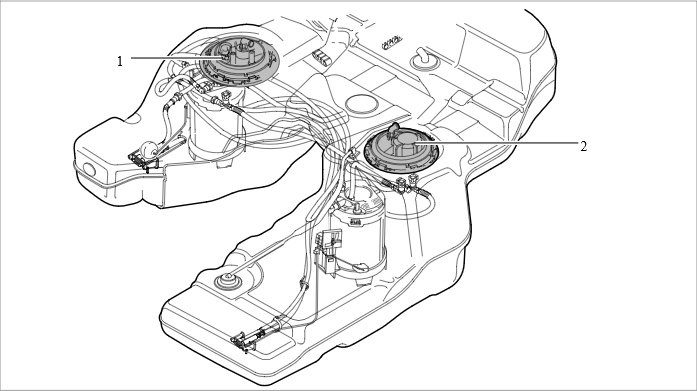 1
2