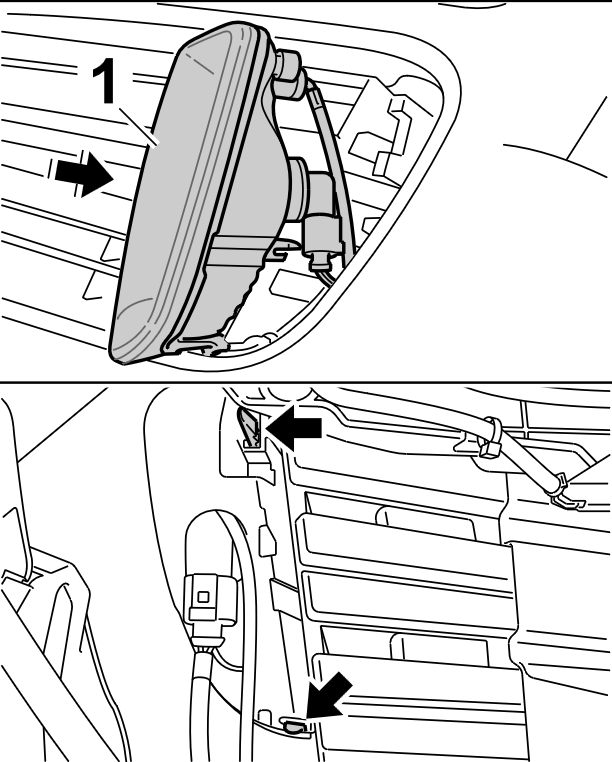 1