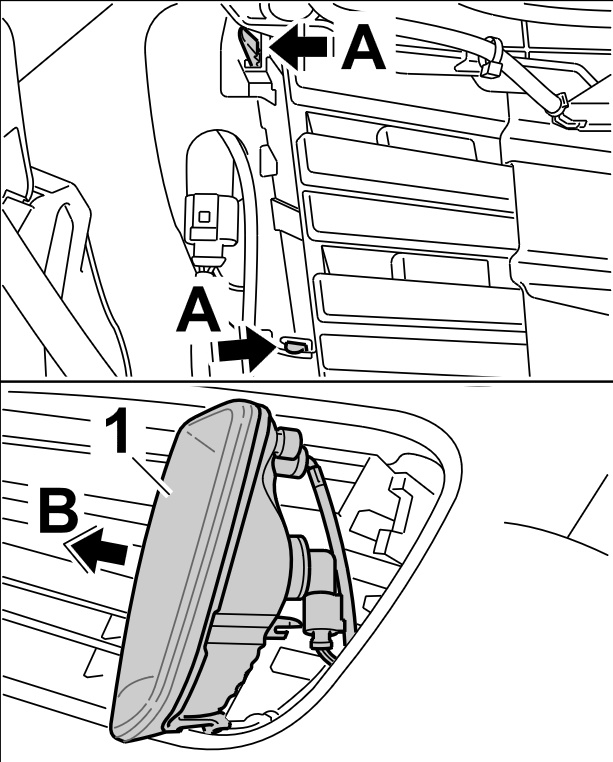 A

A

1

B