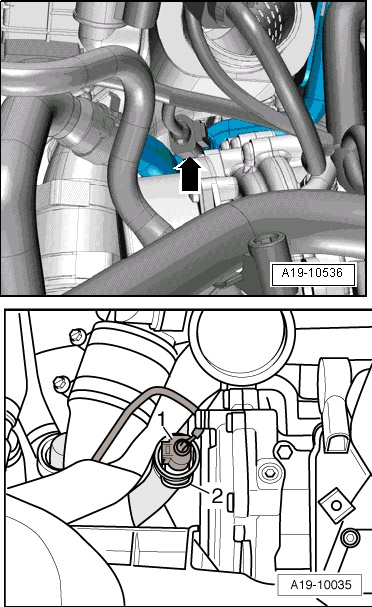 A19-10536

1

2

A19-10035