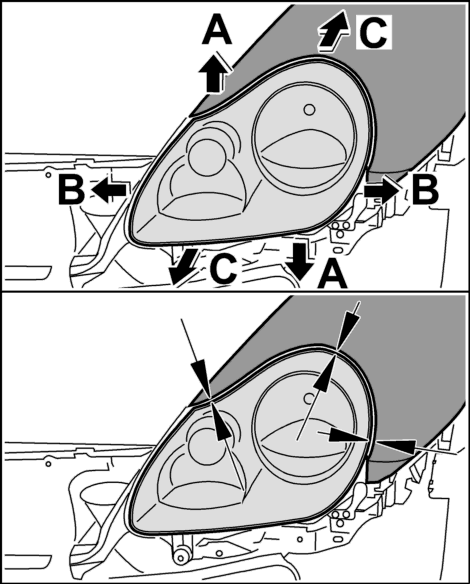 A
C
B
B
C
A