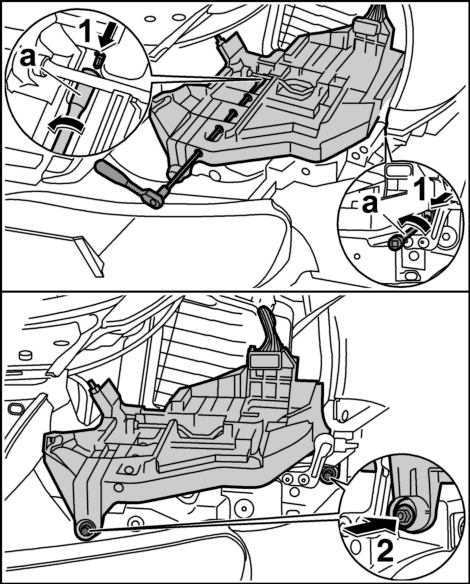 1
a
a
1
2