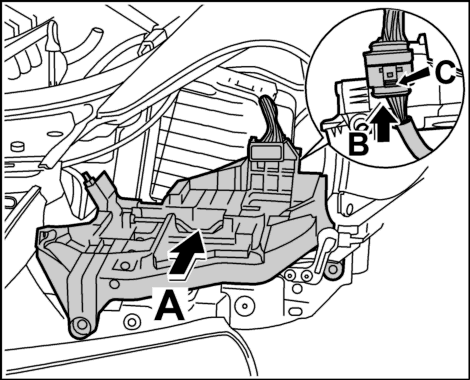 C
B
A