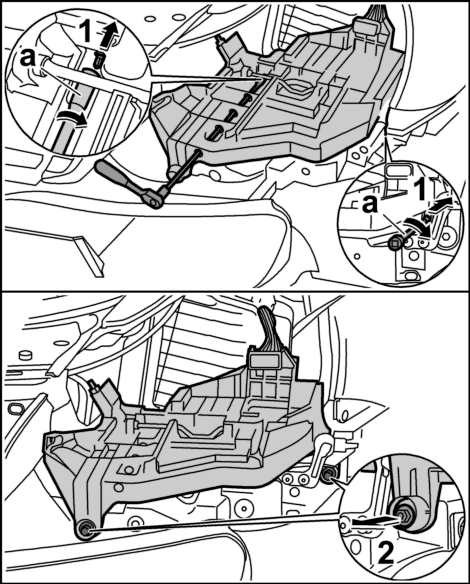 1
a
a
1
2