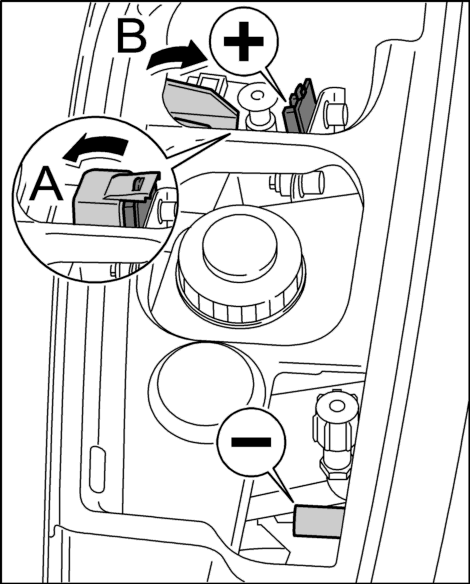 B
+
A
−