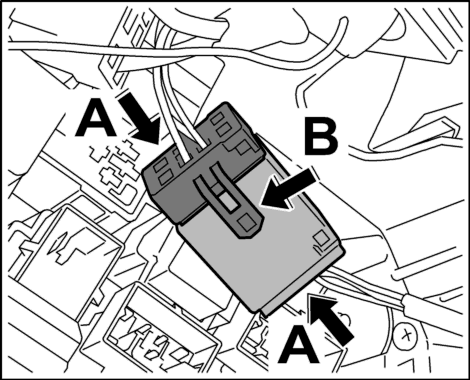 A
B
A