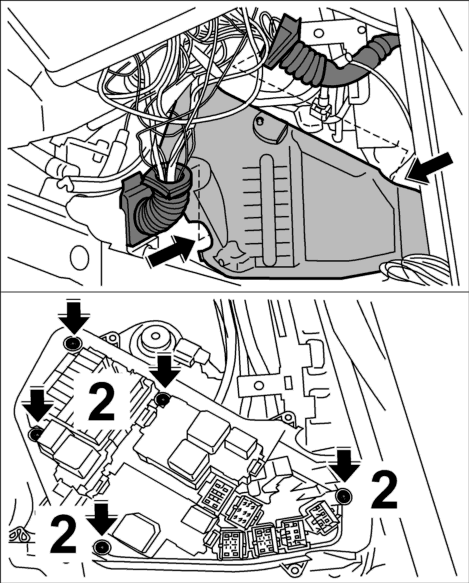 2

2

2