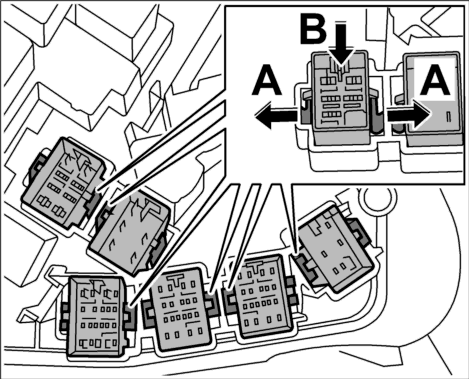 B
A
A