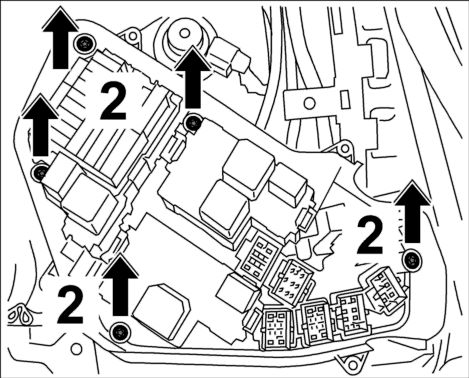 2

2

2