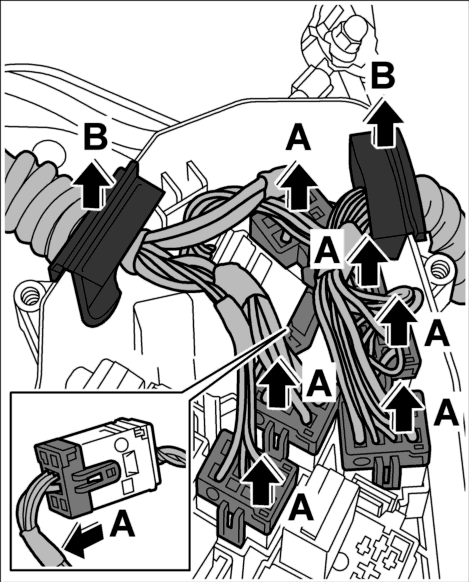 B
B
A
A
A
A
A
A
A