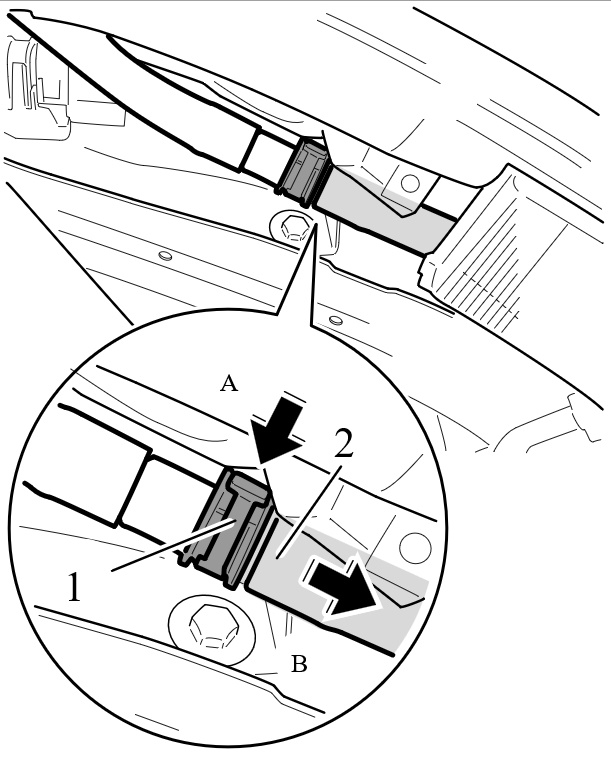 A
2
1
B