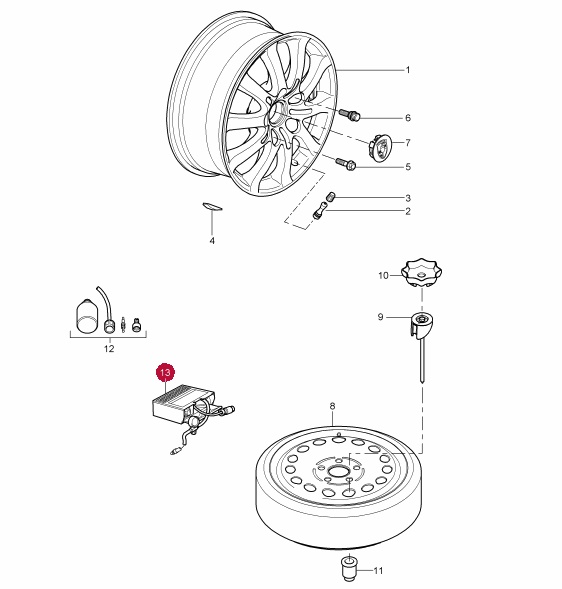 1
6
7
5
3
2
4
10
9
12
13
8
11