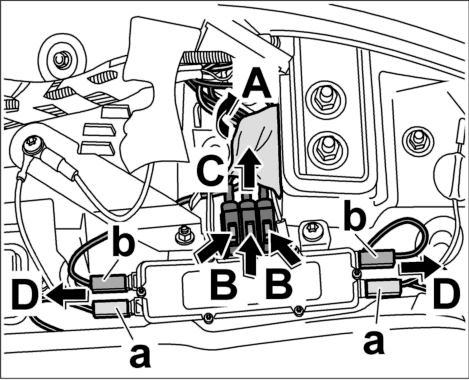 A
C
b
b
B
B
D
D
a
a