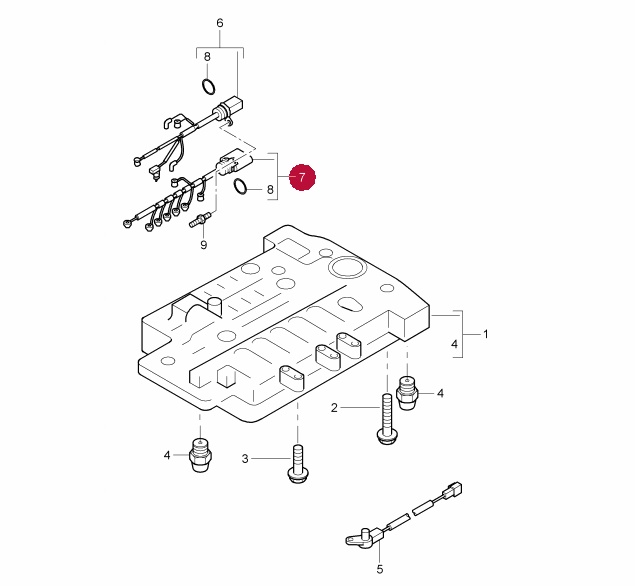 6
8
7
8
9
1
4
4
2
4
3
5