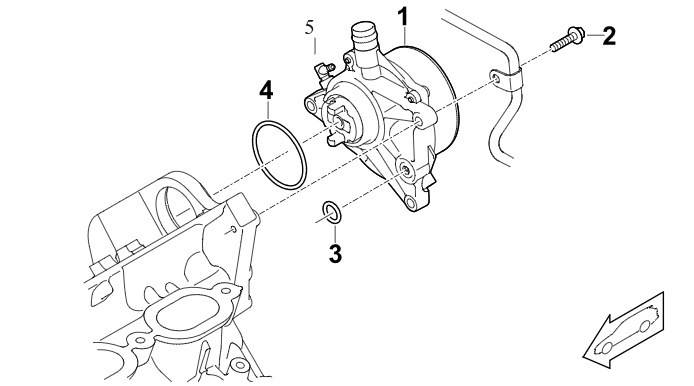 5
1
2
4
3