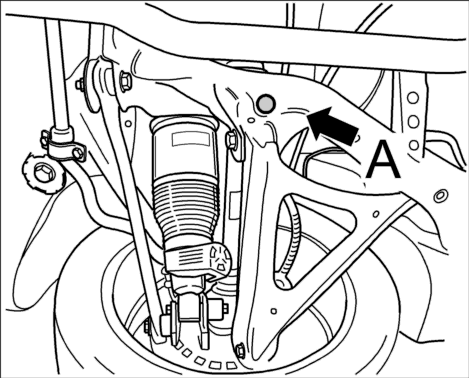 A