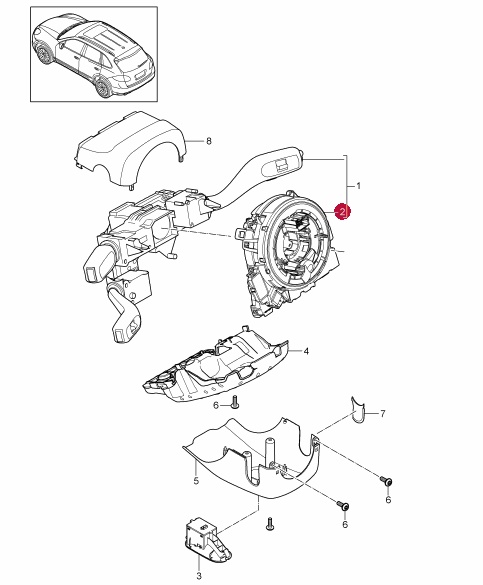 8
1
2
4
6
7
5
6
6
3