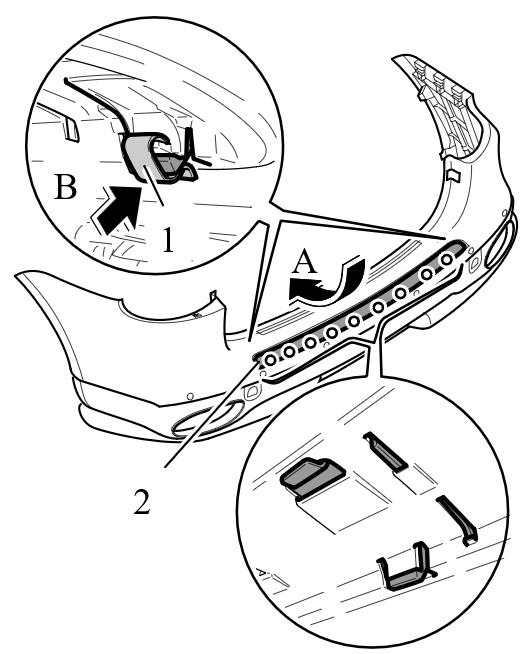 B
1
A
2