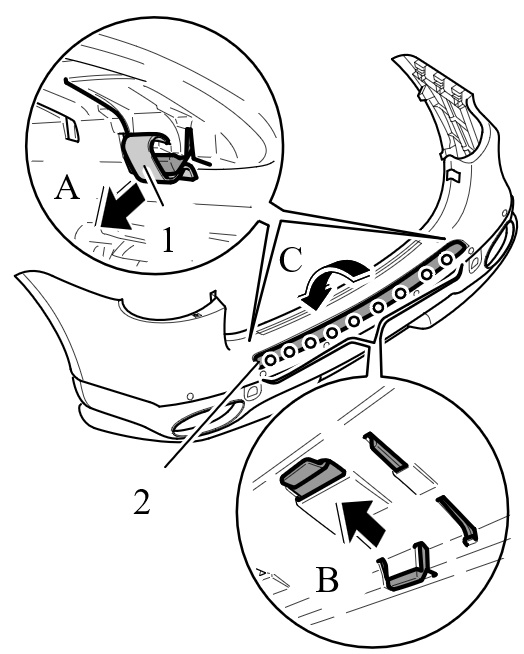 A

1

C

2

B