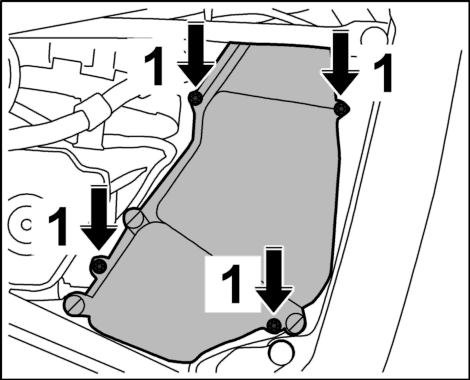 1
1
1
1