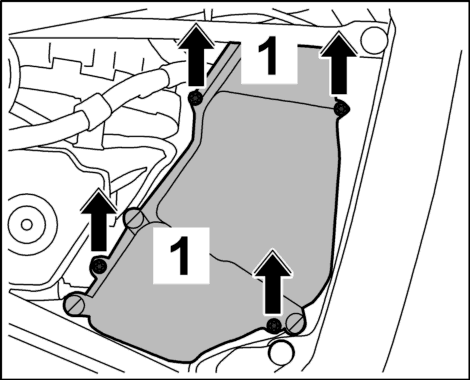 1

1