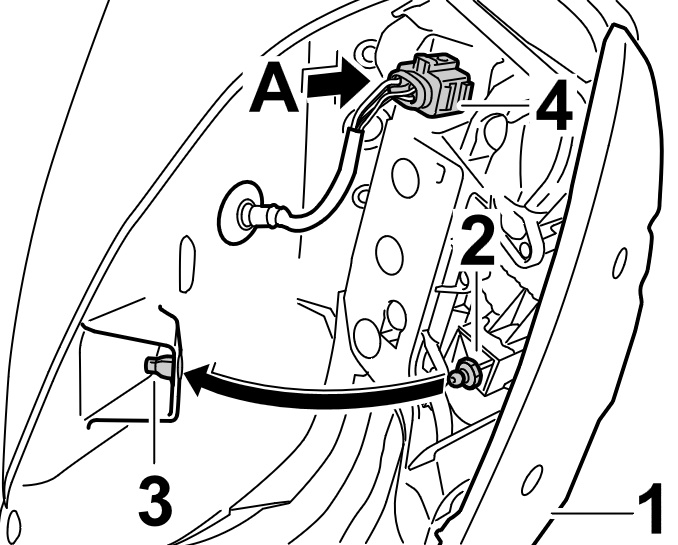 A
4
2
3
1