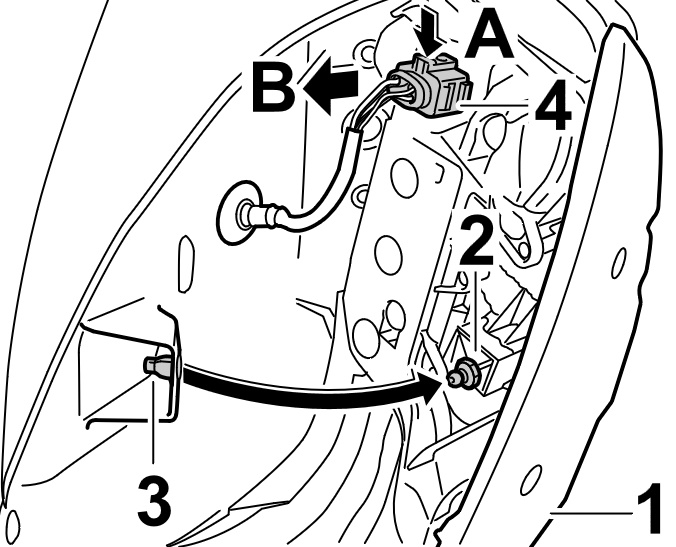 A
B
4
2
3
1