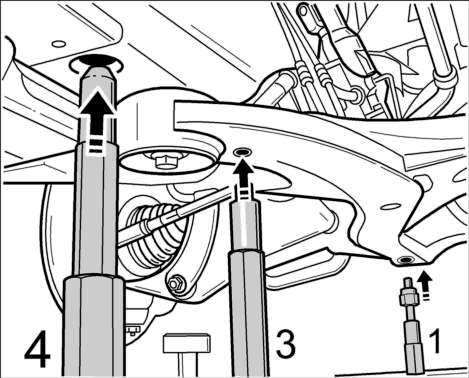 4
3
1