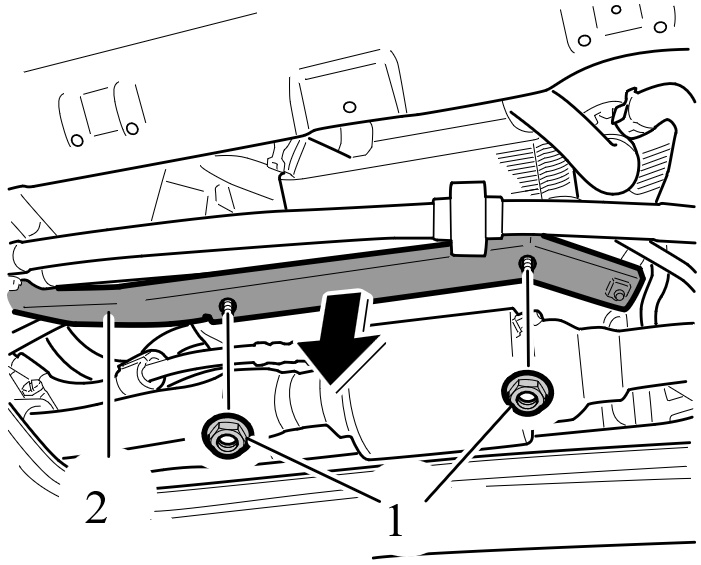 2
1