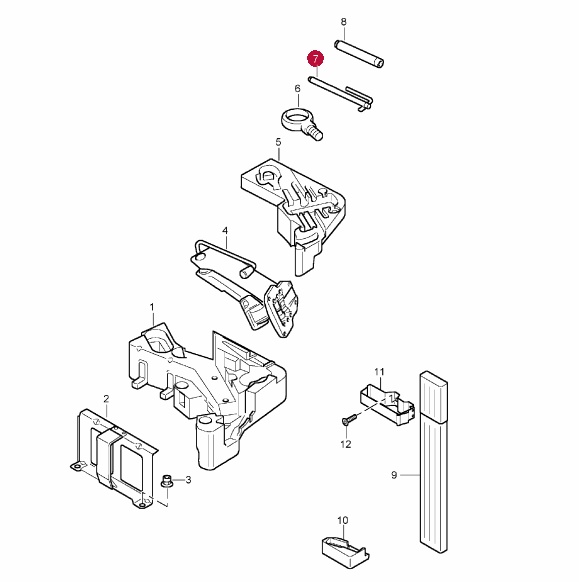 8
7
6
5
4
1
11
2
12
3
9
10