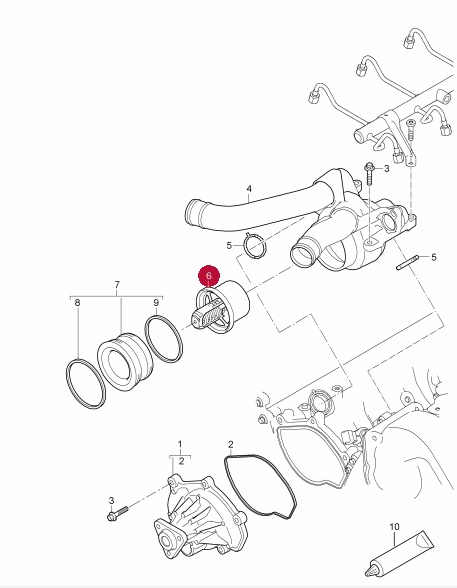 3
4
5
5
6
7
8
9
1
2
2
3
10