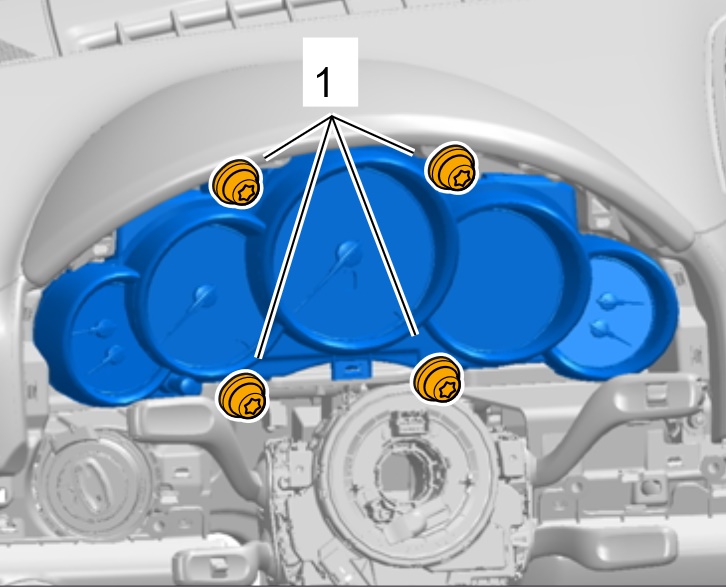 1